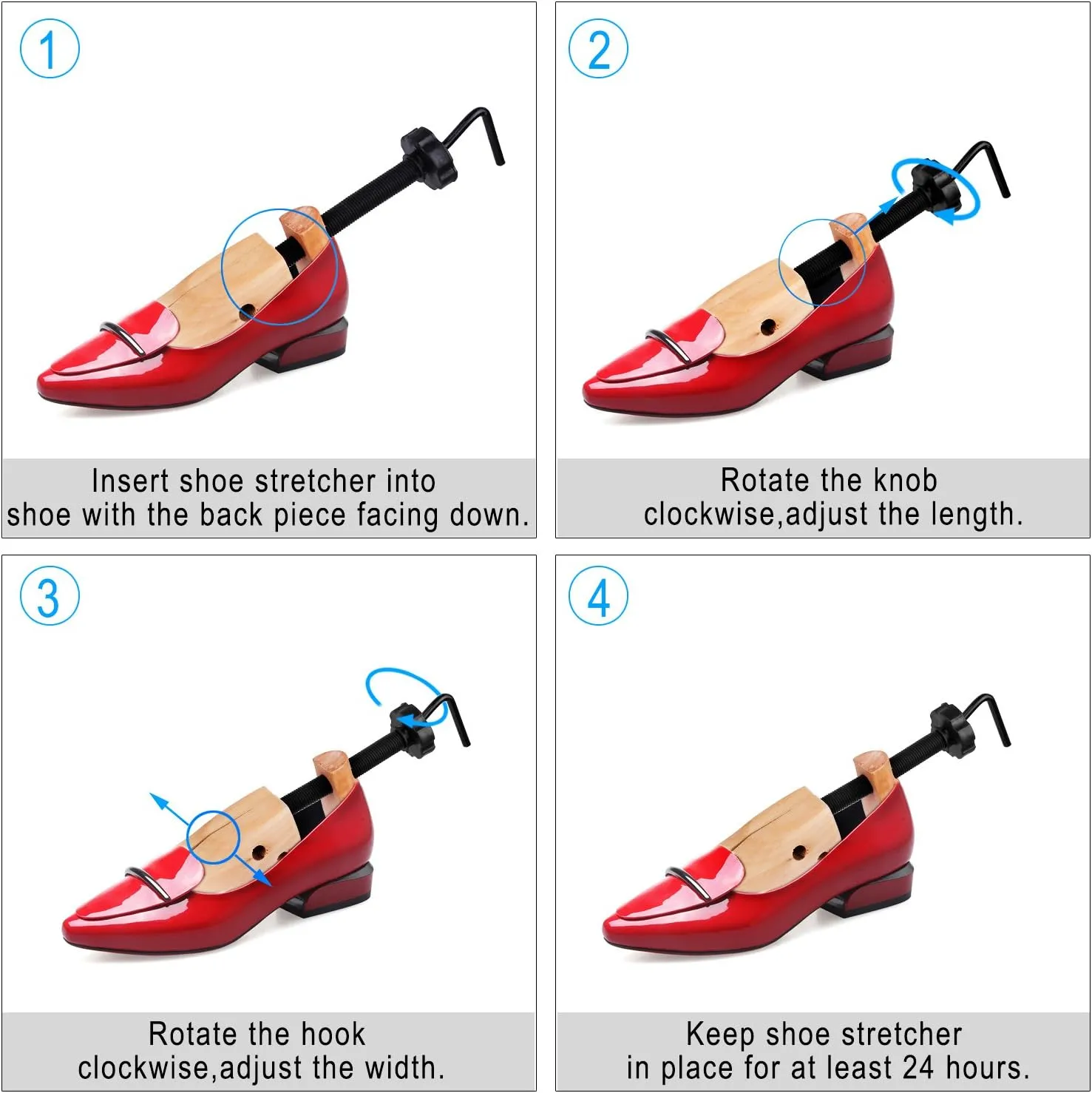 1

Insert shoe stretcher into shoe with the back piece facing down.

2

Rotate the knob clockwise,adjust the length.

3

Rotate the hook clockwise,adjust the width.

4

Keep shoe stretcher in place for at least 24 hours.